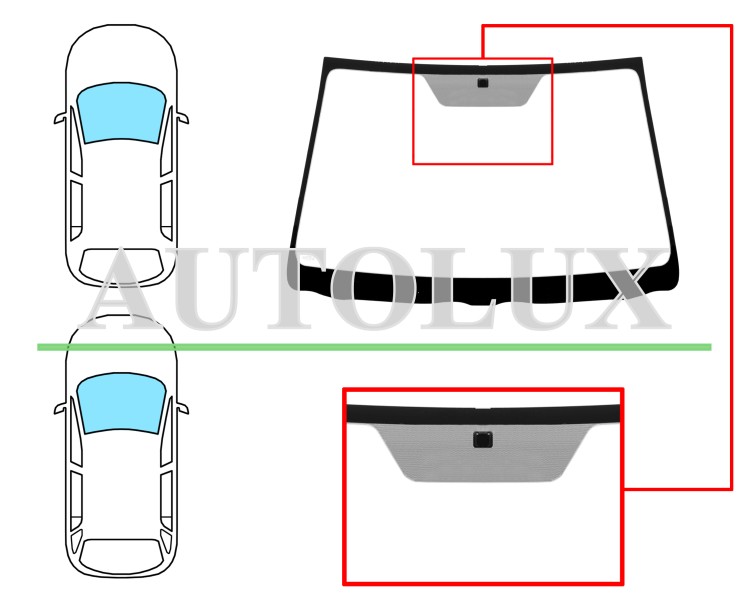 AUTOLUX